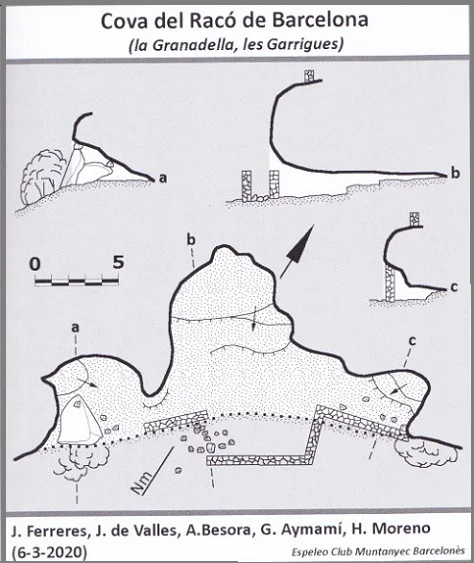 Cova del Racó de Barcelona
(la Granadella, les Garrigues)

a

b

c

0 5

b

a

c

Nm

J. Ferreres, J. de Valles, A.Besora, G. Aymamí, H. Moreno
(6-3-2020)

Espeleo Club Muntanyec Barcelonès