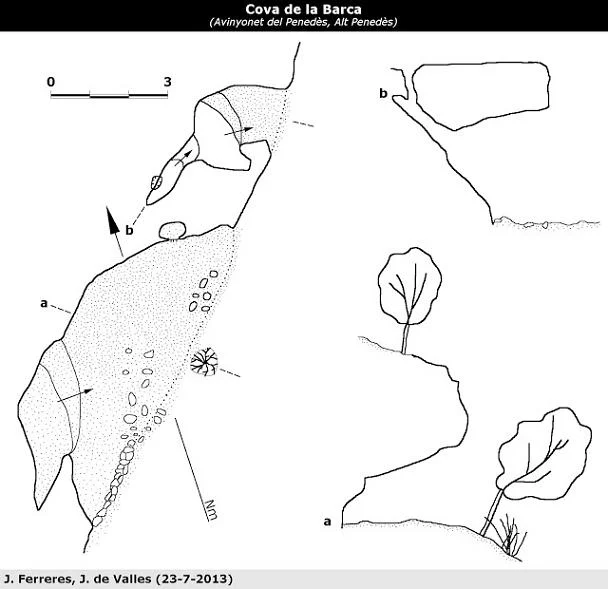 Cova de la Barca
(Avinyonet del Penedès, Alt Penedès)

0
3

b
b
a
Nm
a

J. Ferreres, J. de Valles (23-7-2013)